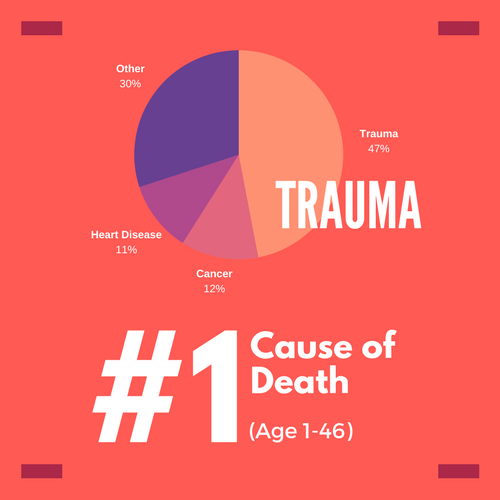 Other
30%

Trauma
47%

TRAUMA

Heart Disease
11%

Cancer
12%

#1 Cause of Death

(Age 1-46)